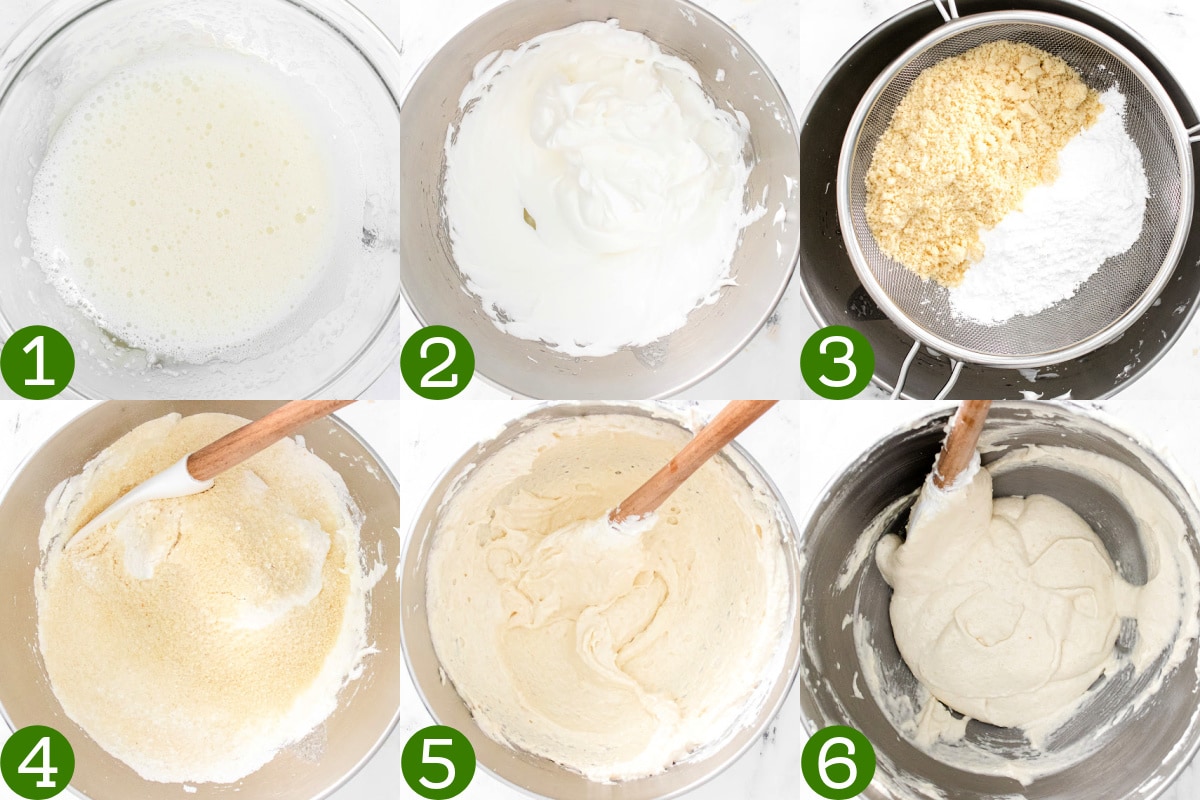 1
2
3
4
5
6